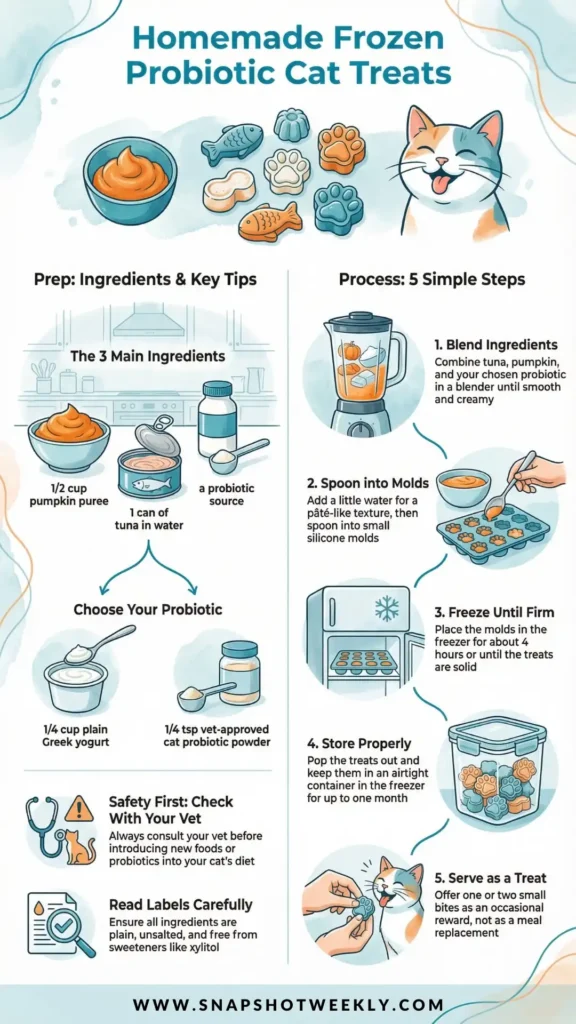 Homemade Frozen Probiotic Cat Treats

Prep: Ingredients & Key Tips

The 3 Main Ingredients

1/2 cup pumpkin puree

1 can of tuna in water

a probiotic source

Choose Your Probiotic

1/4 cup plain Greek yogurt

1/4 tsp vet-approved cat probiotic powder

Safety First: Check With Your Vet
Always consult your vet before introducing new foods or probiotics into your cat's diet

Read Labels Carefully
Ensure all ingredients are plain, unsalted, and free from sweeteners like xylitol

Process: 5 Simple Steps

1. Blend Ingredients
Combine tuna, pumpkin, and your chosen probiotic in a blender until smooth and creamy

2. Spoon into Molds
Add a little water for a pâté-like texture, then spoon into small silicone molds

3. Freeze Until Firm
Place the molds in the freezer for about 4 hours or until the treats are solid

4. Store Properly
Pop the treats out and keep them in an airtight container in the freezer for up to one month

5. Serve as a Treat
Offer one or two small bites as an occasional reward, not as a meal replacement

WWW.SNAPSHOTWEEKLY.COM