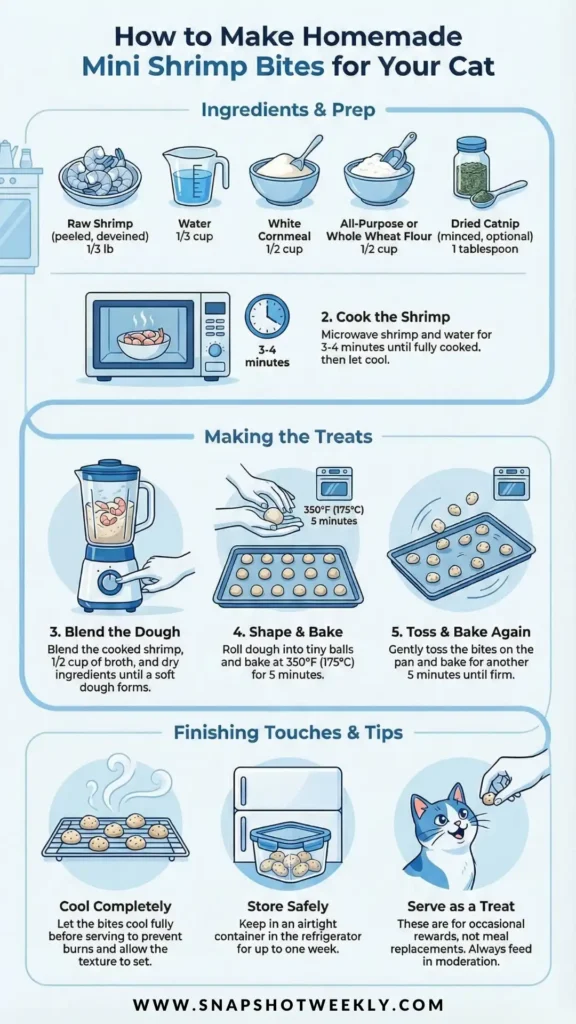 How to Make Homemade Mini Shrimp Bites for Your Cat

Ingredients & Prep

Raw Shrimp (peeled, deveined) 1/3 lb

Water 1/3 cup

White Cornmeal 1/2 cup

All-Purpose or Whole Wheat Flour 1/2 cup

Dried Catnip (minced, optional) 1 tablespoon

3-4 minutes

2. Cook the Shrimp
Microwave shrimp and water for 3-4 minutes until fully cooked. then let cool.

Making the Treats

350°F (175°C) 5 minutes

3. Blend the Dough
Blend the cooked shrimp, 1/2 cup of broth, and dry ingredients until a soft dough forms.

4. Shape & Bake
Roll dough into tiny balls and bake at 350°F (175°C) for 5 minutes.

5. Toss & Bake Again
Gently toss the bites on the pan and bake for another 5 minutes until firm.

Finishing Touches & Tips

Cool Completely
Let the bites cool fully before serving to prevent burns and allow the texture to set.

Store Safely
Keep in an airtight container in the refrigerator for up to one week.

Serve as a Treat
These are for occasional rewards, not meal replacements. Always feed in moderation.

WWW.SNAPSHOTWEEKLY.COM