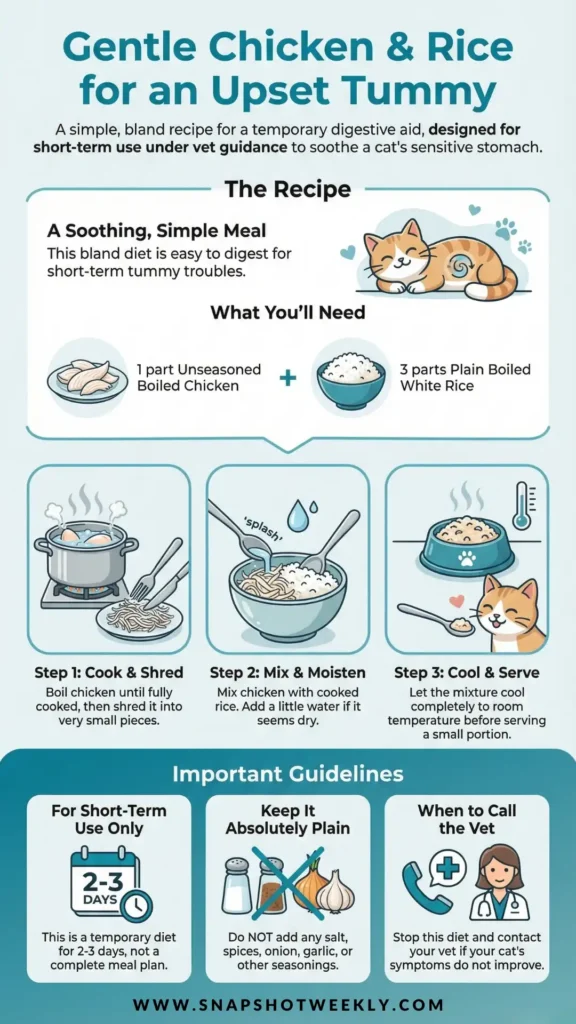 Gentle Chicken & Rice for an Upset Tummy

A simple, bland recipe for a temporary digestive aid, designed for short-term use under vet guidance to soothe a cat's sensitive stomach.

The Recipe

A Soothing, Simple Meal

This bland diet is easy to digest for short-term tummy troubles.

What You'll Need

1 part Unseasoned Boiled Chicken

+

3 parts Plain Boiled White Rice

'splash'

Step 1: Cook & Shred

Boil chicken until fully cooked, then shred it into very small pieces.

Step 2: Mix & Moisten

Mix chicken with cooked rice. Add a little water if it seems dry.

Step 3: Cool & Serve

Let the mixture cool completely to room temperature before serving a small portion.

Important Guidelines

For Short-Term Use Only

2-3 DAYS

This is a temporary diet for 2-3 days, not a complete meal plan.

Keep It Absolutely Plain

Do NOT add any salt, spices, onion, garlic, or other seasonings.

When to Call the Vet

Stop this diet and contact your vet if your cat's symptoms do not improve.

WWW.SNAPSHOTWEEKLY.COM