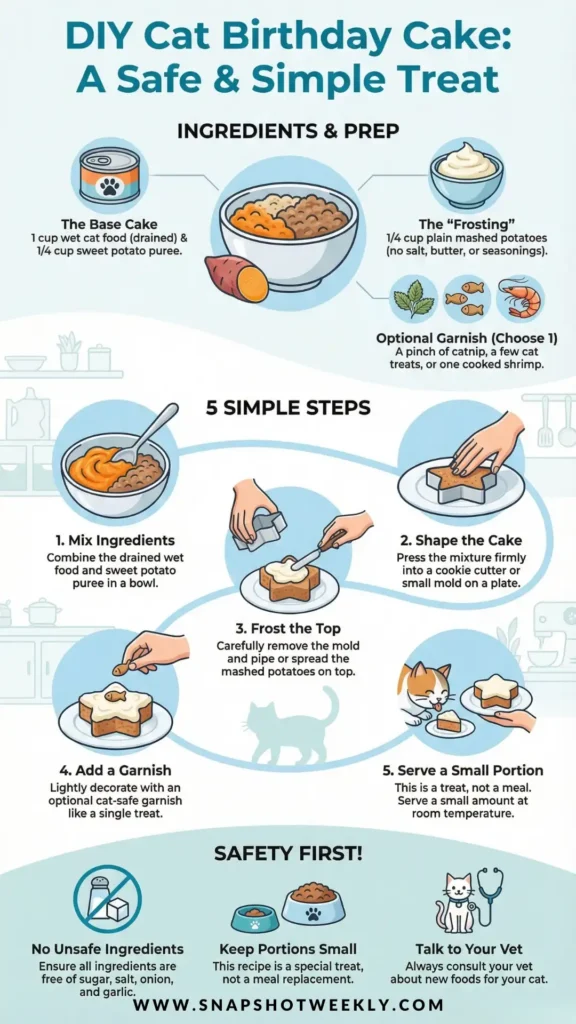 DIY Cat Birthday Cake: A Safe & Simple Treat

INGREDIENTS & PREP

The Base Cake
1 cup wet cat food (drained) & 1/4 cup sweet potato puree.

The "Frosting"
1/4 cup plain mashed potatoes (no salt, butter, or seasonings).

Optional Garnish (Choose 1)
A pinch of catnip, a few cat treats, or one cooked shrimp.

5 SIMPLE STEPS

1. Mix Ingredients
Combine the drained wet food and sweet potato puree in a bowl.

2. Shape the Cake
Press the mixture firmly into a cookie cutter or small mold on a plate.

3. Frost the Top
Carefully remove the mold and pipe or spread the mashed potatoes on top.

4. Add a Garnish
Lightly decorate with an optional cat-safe garnish like a single treat.

5. Serve a Small Portion
This is a treat, not a meal. Serve a small amount at room temperature.

SAFETY FIRST!

No Unsafe Ingredients
Ensure all ingredients are free of sugar, salt, onion, and garlic.

Keep Portions Small
This recipe is a special treat, not a meal replacement.

Talk to Your Vet
Always consult your vet about new foods for your cat.

WWW.SNAPSHOTWEEKLY.COM